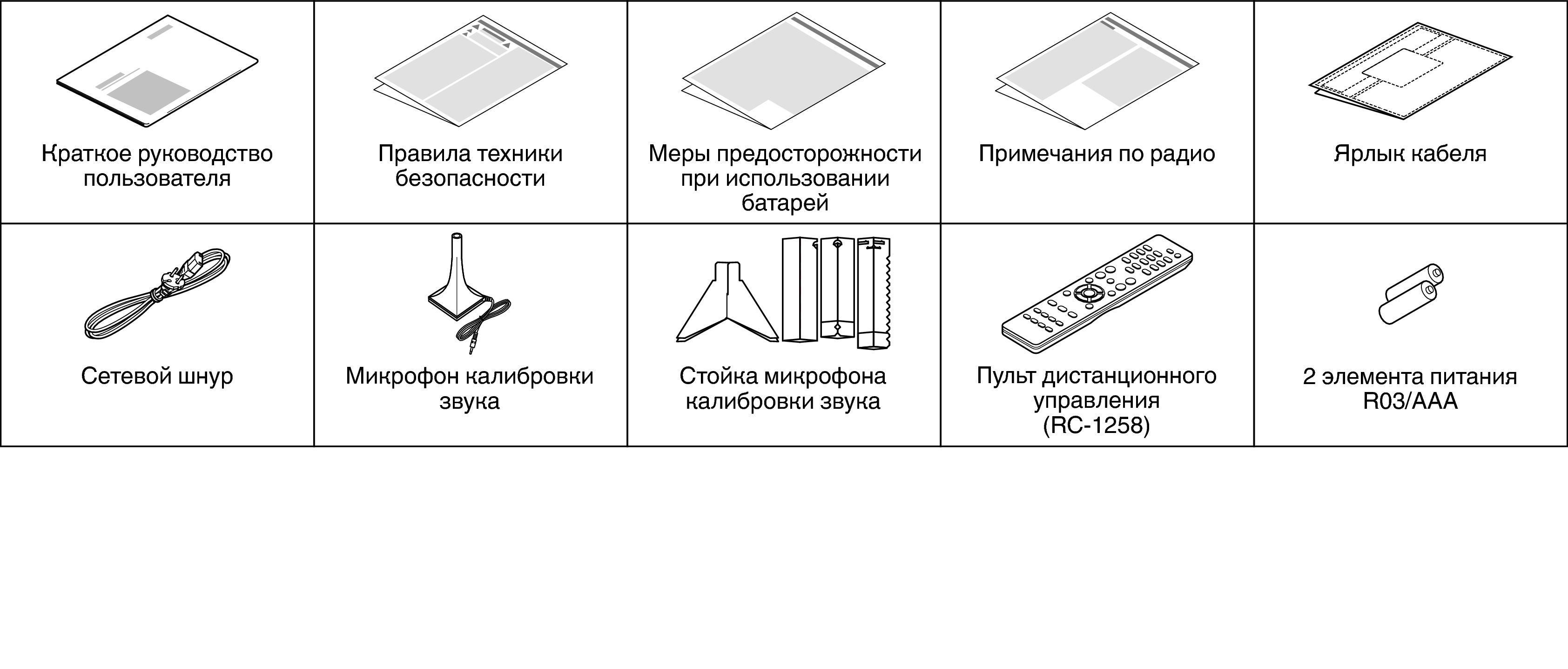 | Краткое руководство пользователя | Правила техники безопасности | Меры предосторожности при использовании батарей | Примечания по радио | Ярлык кабеля |
|---|---|---|---|---|
| Сетевой шнур | Микрофон калибровки звука | Стойка микрофона калибровки звука | Пульт дистанционного управления (RC-1258) | 2 элемента питания R03/AAA |